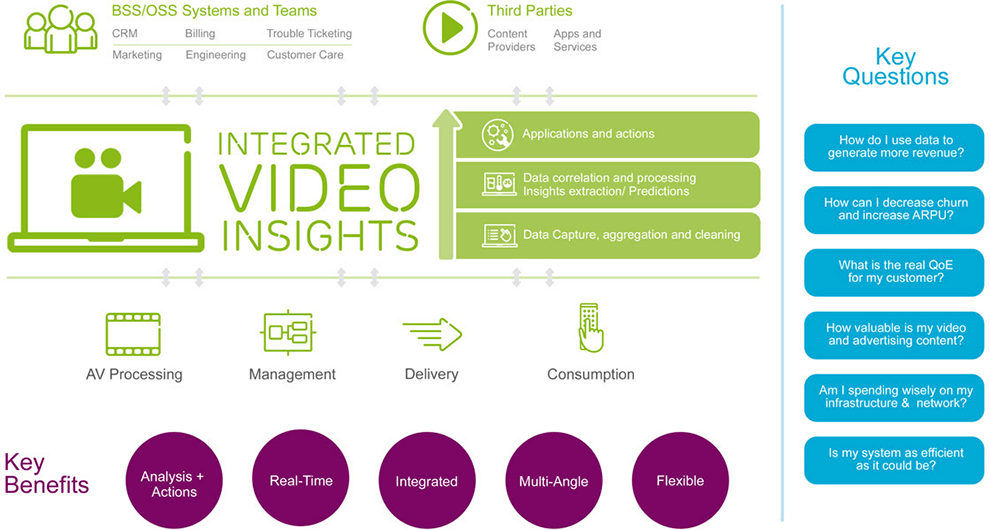 BSS/OSS Systems and Teams

CRM Billing Trouble Ticketing

Marketing Engineering Customer Care

Third Parties

Content Providers Apps and Services

INTEGRATED VIDEO INSIGHTS

Applications and actions

Data correlation and processing Insights extraction/ Predictions

Data Capture, aggregation and cleaning

AV Processing Management Delivery Consumption

Key Benefits

Analysis + Actions

Real-Time

Integrated

Multi-Angle

Flexible

Key Questions

How do I use data to generate more revenue?

How can I decrease churn and increase ARPU?

What is the real QoE for my customer?

How valuable is my video and advertising content?

Am I spending wisely on my infrastructure & network?

Is my system as efficient as it could be?